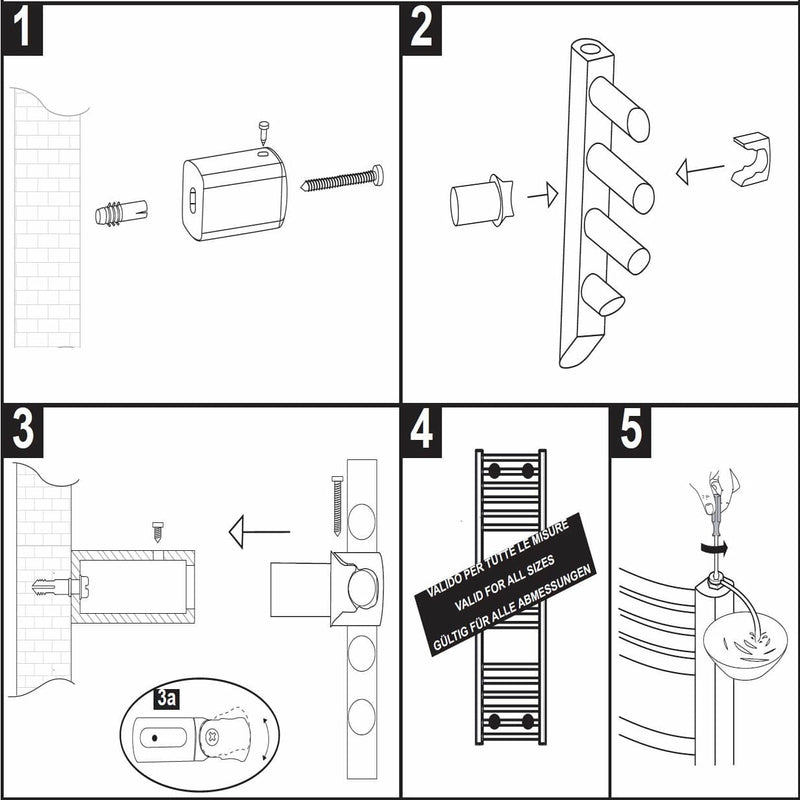 1

2

3

3a

4

VALIDO PER TUTTE LE MISURE
VALID FOR ALL SIZES
GÜLTIG FÜR ALLE ABMESSUNGEN

5