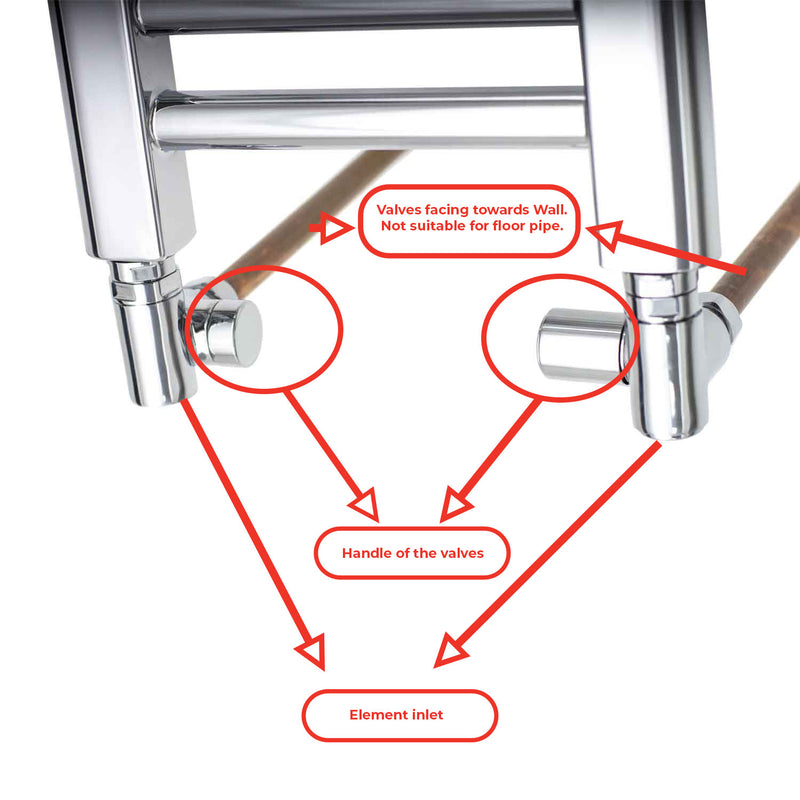 Valves facing towards Wall.
Not suitable for floor pipe.

Handle of the valves

Element inlet